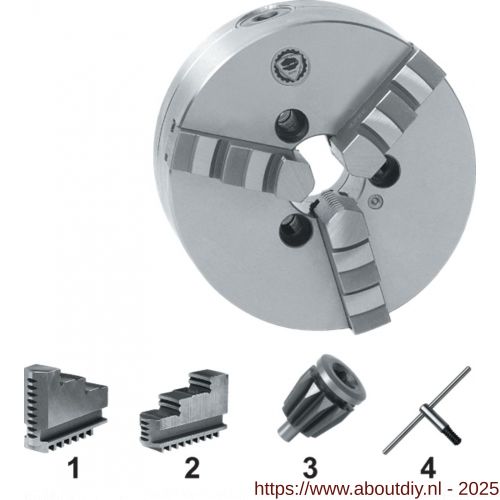 1 2 3 4

https://www.aboutdiy.nl - 2025